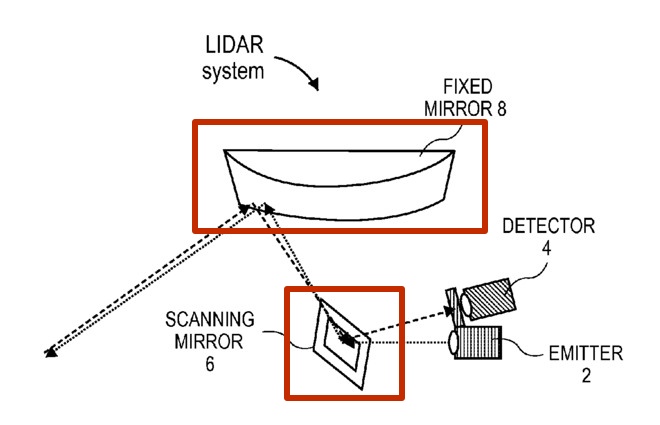 LIDAR system

FIXED MIRROR 8

DETECTOR 4

SCANNING MIRROR 6

EMITTER 2